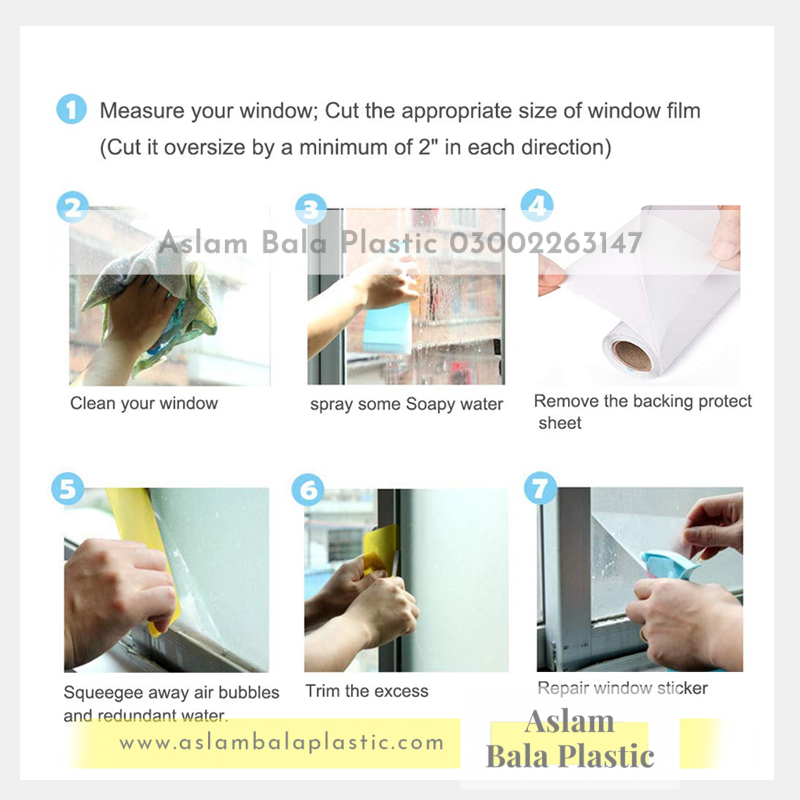 1 Measure your window; Cut the appropriate size of window film (Cut it oversize by a minimum of 2" in each direction)

2

3

4

Aslam Bala Plastic 03002263147

Clean your window

spray some Soapy water

Remove the backing protect sheet

5

6

7

Squeegee away air bubbles and redundant water.

Trim the excess

Repair window sticker

www.aslambalaplastic.com

Aslam Bala Plastic